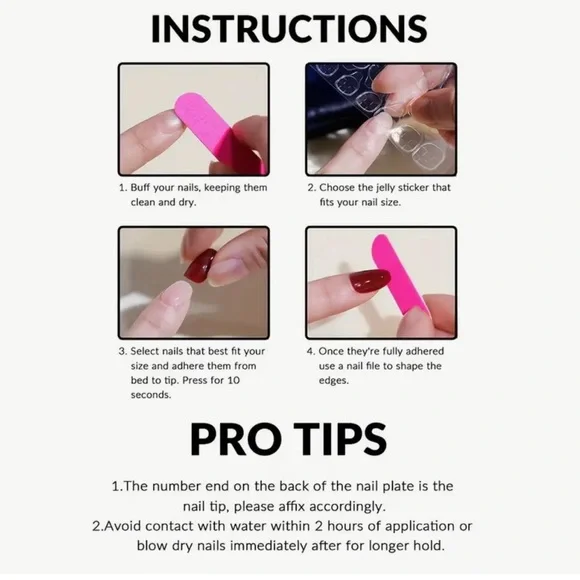 INSTRUCTIONS

1. Buff your nails, keeping them clean and dry.

2. Choose the jelly sticker that fits your nail size.

3. Select nails that best fit your size and adhere them from bed to tip. Press for 10 seconds.

4. Once they're fully adhered use a nail file to shape the edges.

PRO TIPS

1.The number end on the back of the nail plate is the nail tip, please affix accordingly.
2.Avoid contact with water within 2 hours of application or blow dry nails immediately after for longer hold.